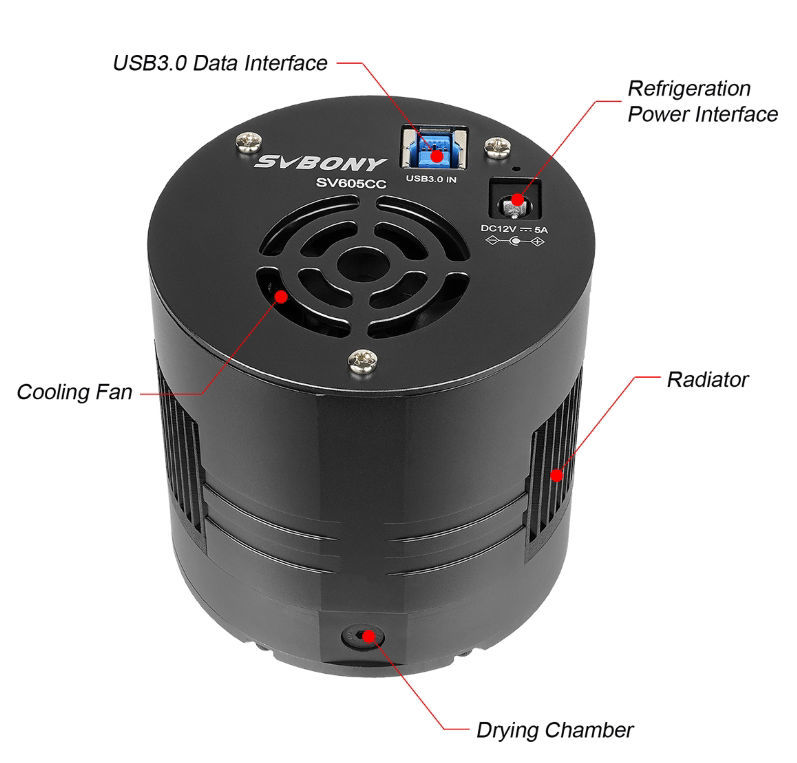 USB3.0 Data Interface

Refrigeration Power Interface

SVBONY
SV605CC

USB3.0 IN

DC12V ⎓ 5A

Cooling Fan

Radiator

Drying Chamber