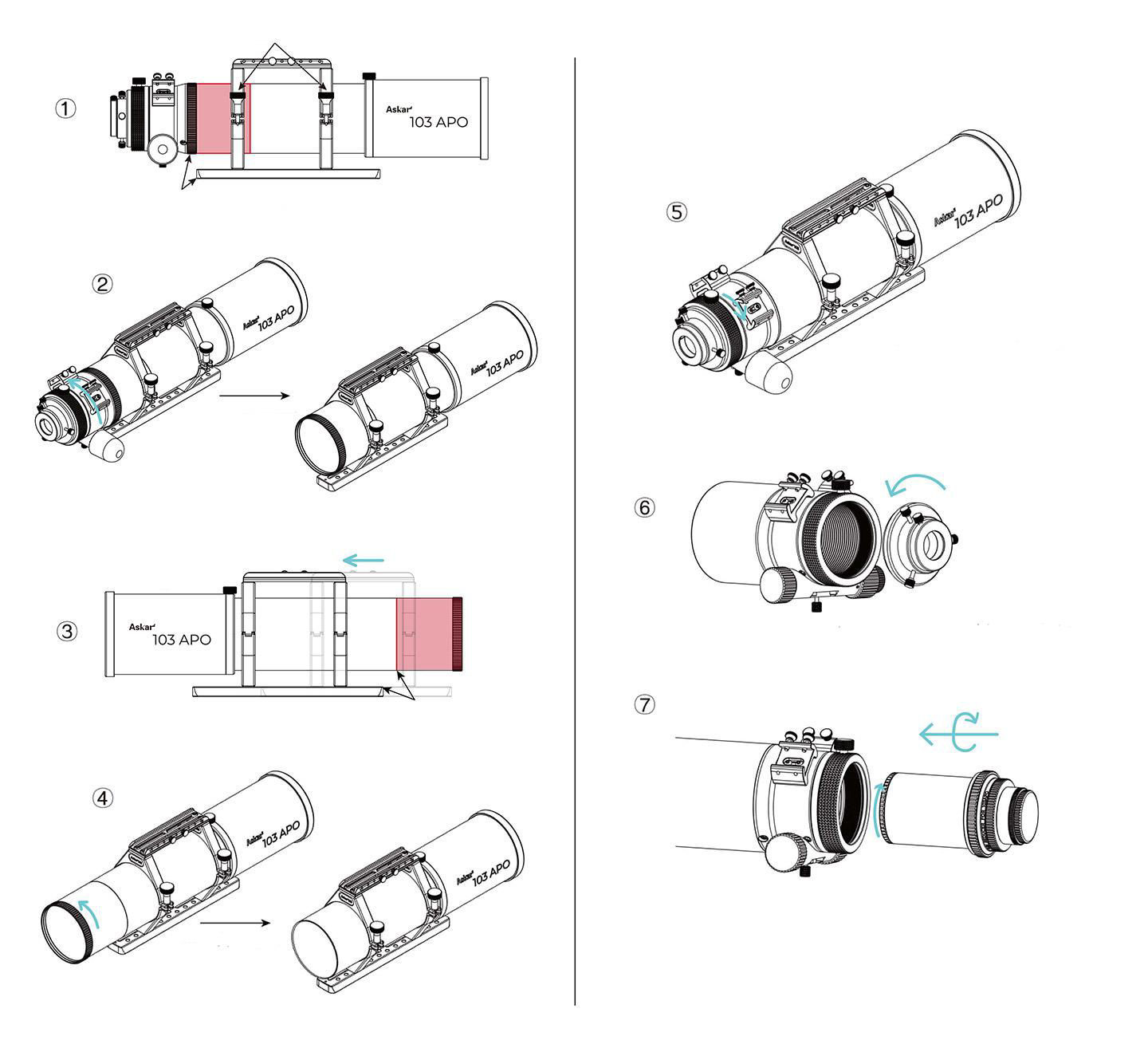 ①
Askar
103 APO

②
Askar
103 APO
Askar
103 APO

③
Askar
103 APO

④
Askar
103 APO
Askar
103 APO

⑤
Askar
103 APO

⑥

⑦