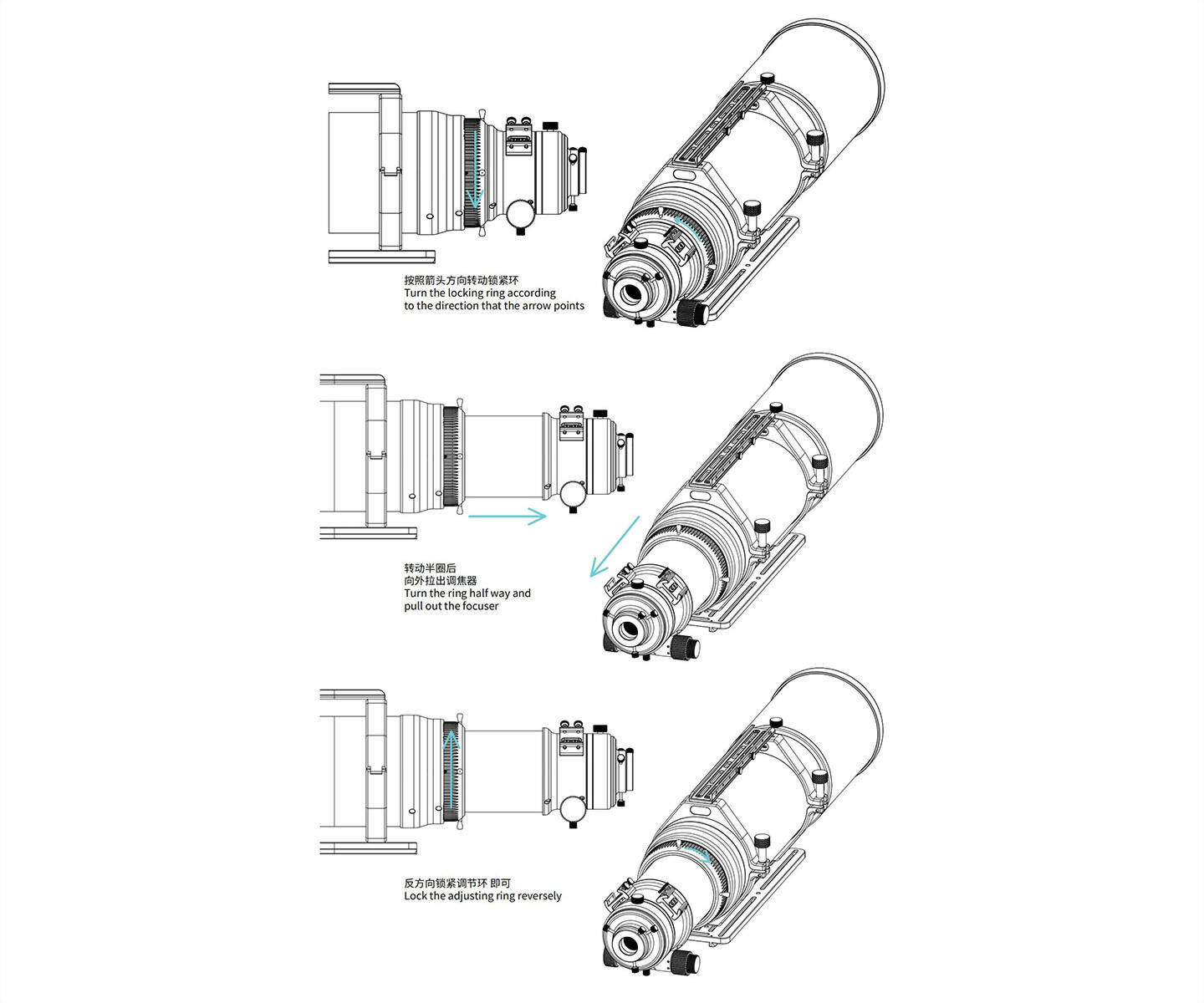 按照箭头方向转动锁紧环
Turn the locking ring according to the direction that the arrow points

转动半圈后
向外拉出调焦器
Turn the ring half way and pull out the focuser

反方向锁紧调节环 即可
Lock the adjusting ring reversely