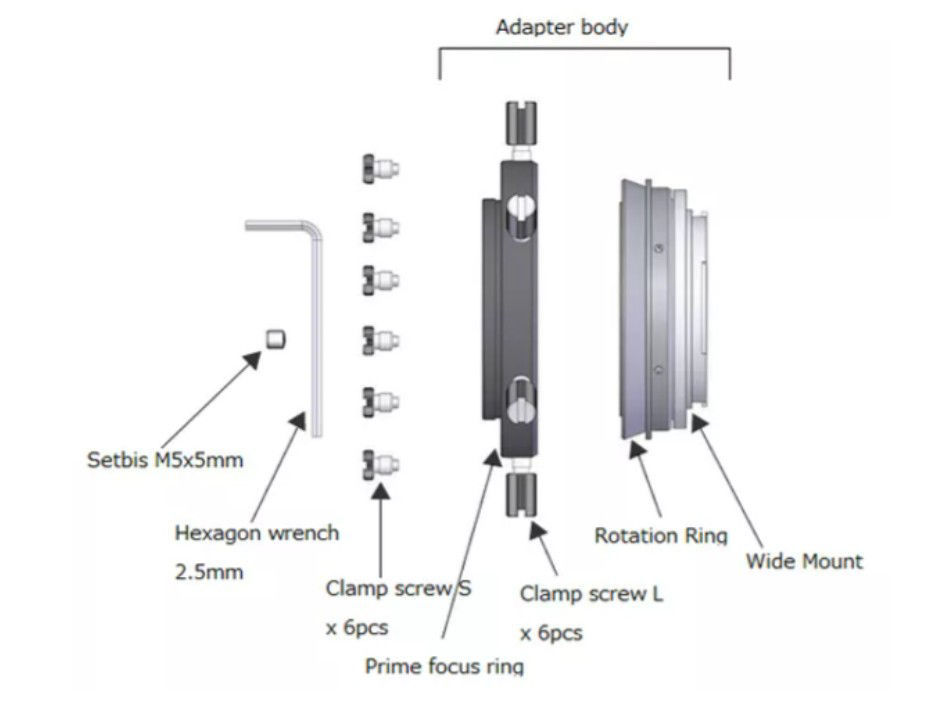 Adapter body

Setbis M5x5mm

Hexagon wrench
2.5mm

Clamp screw S
x 6pcs

Prime focus ring

Clamp screw L
x 6pcs

Rotation Ring

Wide Mount