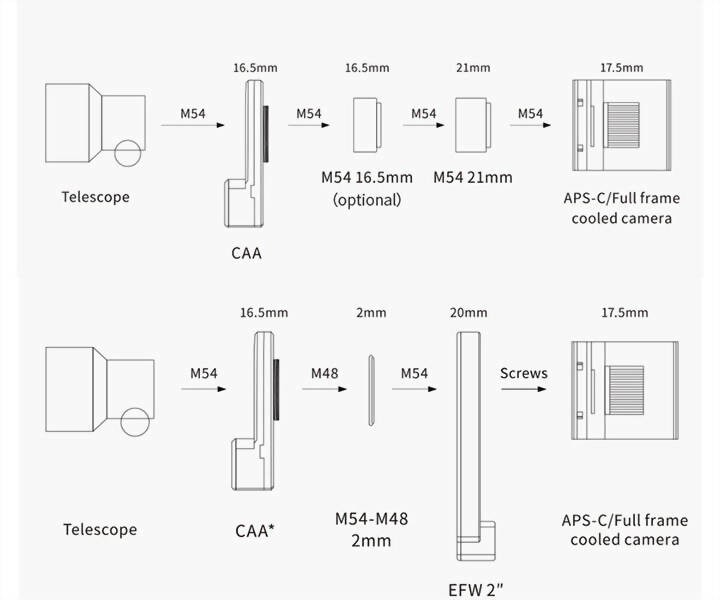 16.5mm

16.5mm

21mm

17.5mm

M54

M54

M54

M54

Telescope

CAA

M54 16.5mm
(optional)

M54 21mm

APS-C/Full frame
cooled camera

16.5mm

2mm

20mm

17.5mm

M54

M48

M54

Screws

Telescope

CAA*

M54-M48
2mm

EFW 2"

APS-C/Full frame
cooled camera