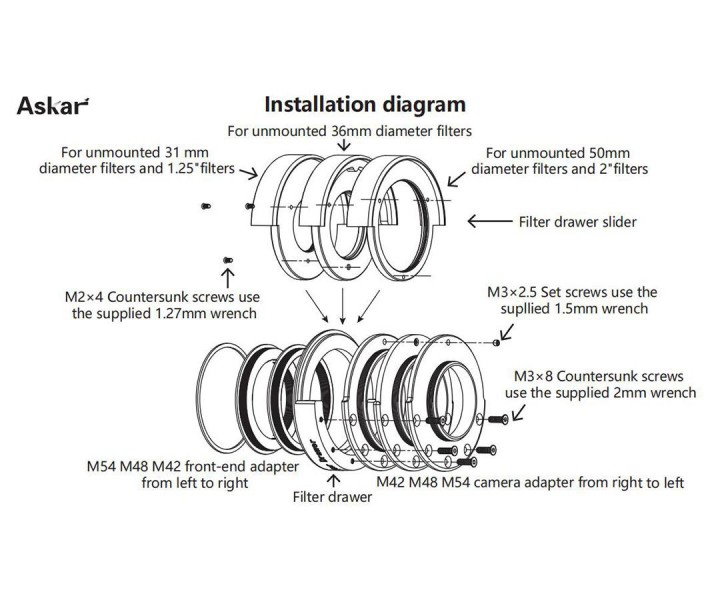 Askar

Installation diagram

For unmounted 36mm diameter filters

For unmounted 31 mm diameter filters and 1.25"filters

For unmounted 50mm diameter filters and 2"filters

Filter drawer slider

M2×4 Countersunk screws use the supplied 1.27mm wrench

M3×2.5 Set screws use the supllied 1.5mm wrench

M3×8 Countersunk screws use the supplied 2mm wrench

M54 M48 M42 front-end adapter from left to right

Filter drawer

M42 M48 M54 camera adapter from right to left