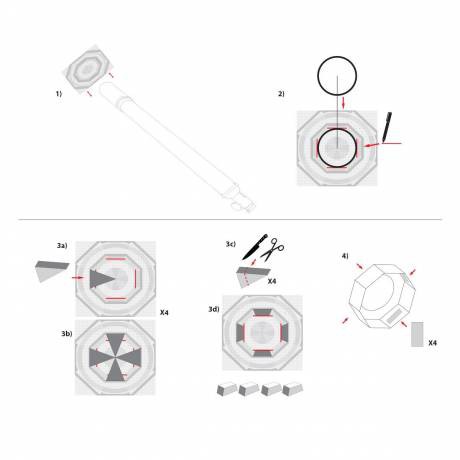 1)

2)

3a)

X4

3b)

3c)

X4

3d)

4)

X4