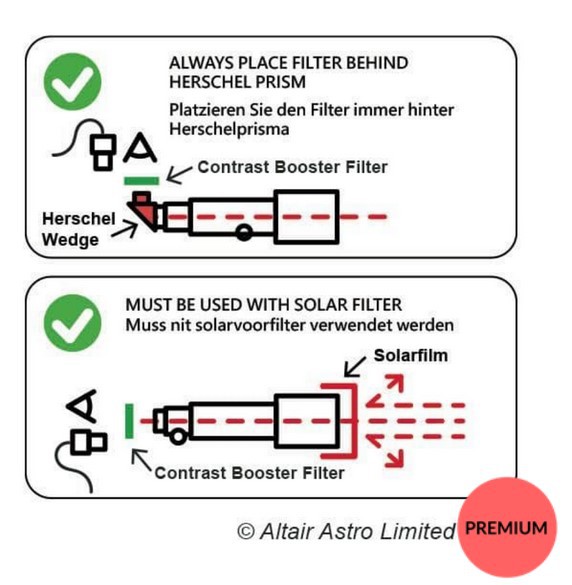 ALWAYS PLACE FILTER BEHIND HERSCHEL PRISM

Platzieren Sie den Filter immer hinter Herschelprisma

Contrast Booster Filter

Herschel Wedge

MUST BE USED WITH SOLAR FILTER
Muss nit solarvoorfilter verwendet werden

Solarfilm

Contrast Booster Filter

© Altair Astro Limited

PREMIUM